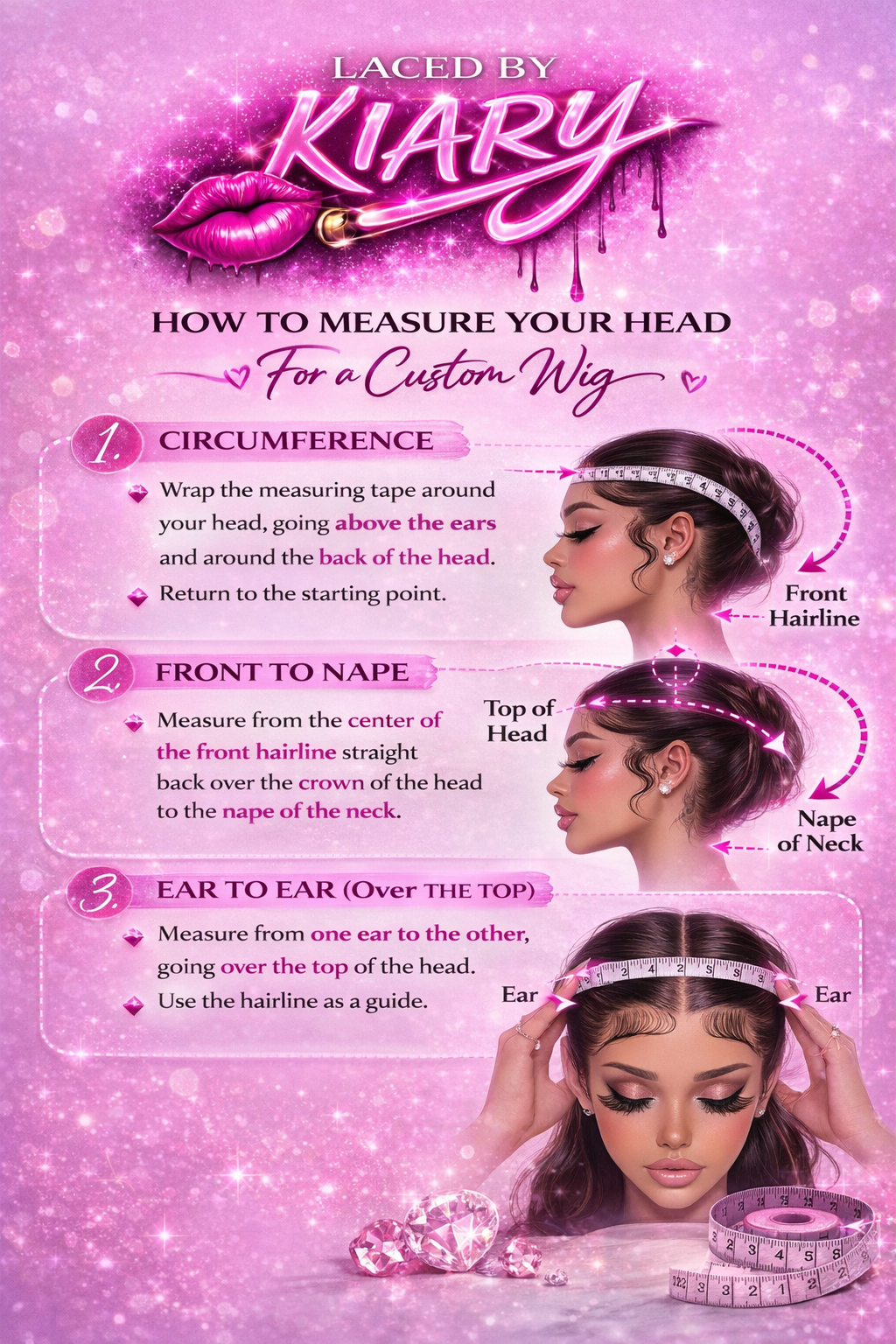 LACED BY
KIARY

HOW TO MEASURE YOUR HEAD
For a Custom Wig

1. CIRCUMFERENCE

Wrap the measuring tape around your head, going above the ears and around the back of the head.

Return to the starting point.

Front Hairline

2. FRONT TO NAPE

Measure from the center of the front hairline straight back over the crown of the head to the nape of the neck.

Top of Head

Nape of Neck

3. EAR TO EAR (Over THE TOP)

Measure from one ear to the other, going over the top of the head.

Use the hairline as a guide.

Ear

Ear